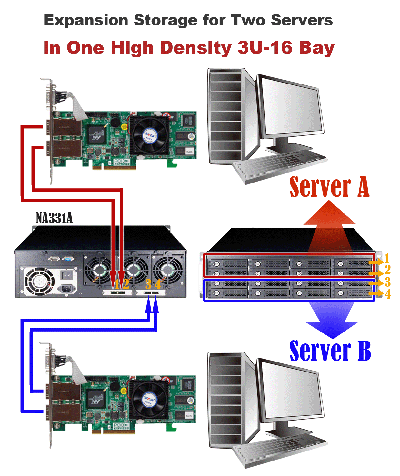 Expansion Storage for Two Servers

In One High Density 3U-16 Bay

Server A

NA331A

1 2 3 4

1
2
3
4

Server B